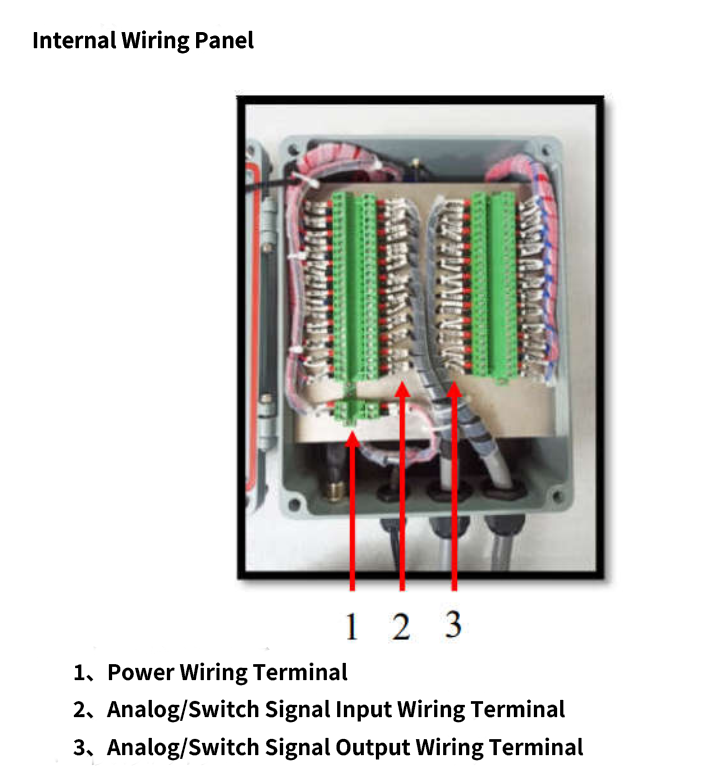 Internal Wiring Panel

1 2 3

1、Power Wiring Terminal

2、Analog/Switch Signal Input Wiring Terminal

3、Analog/Switch Signal Output Wiring Terminal